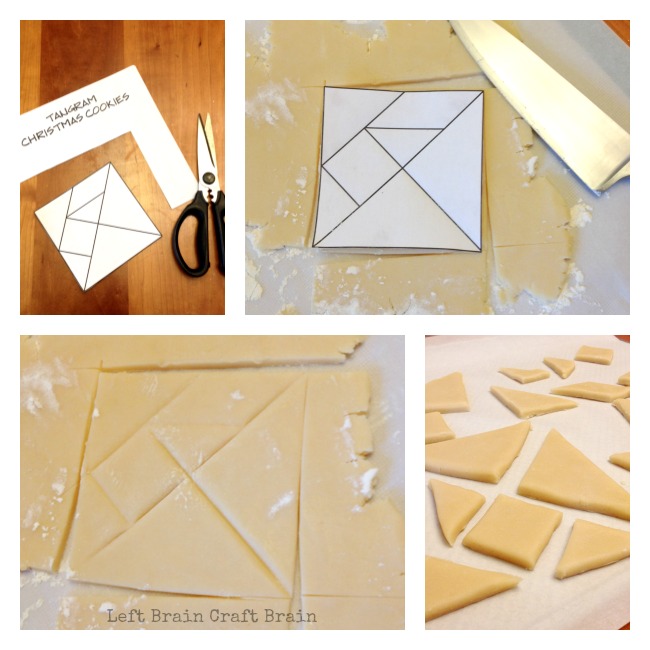 TANGRAM
CHRISTMAS COOKIES

Left Brain Craft Brain